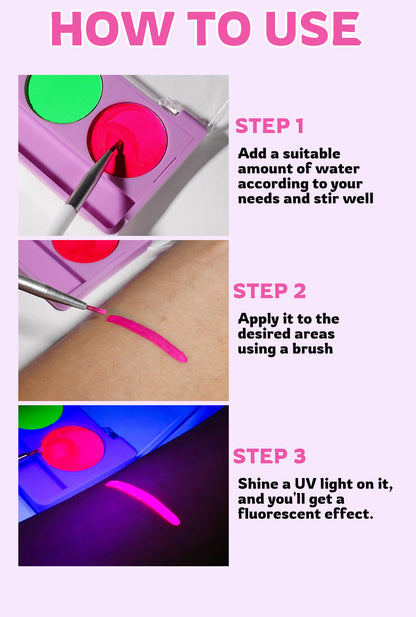 HOW TO USE

STEP 1

Add a suitable amount of water according to your needs and stir well

STEP 2

Apply it to the desired areas using a brush

STEP 3

Shine a UV light on it, and you'll get a fluorescent effect.